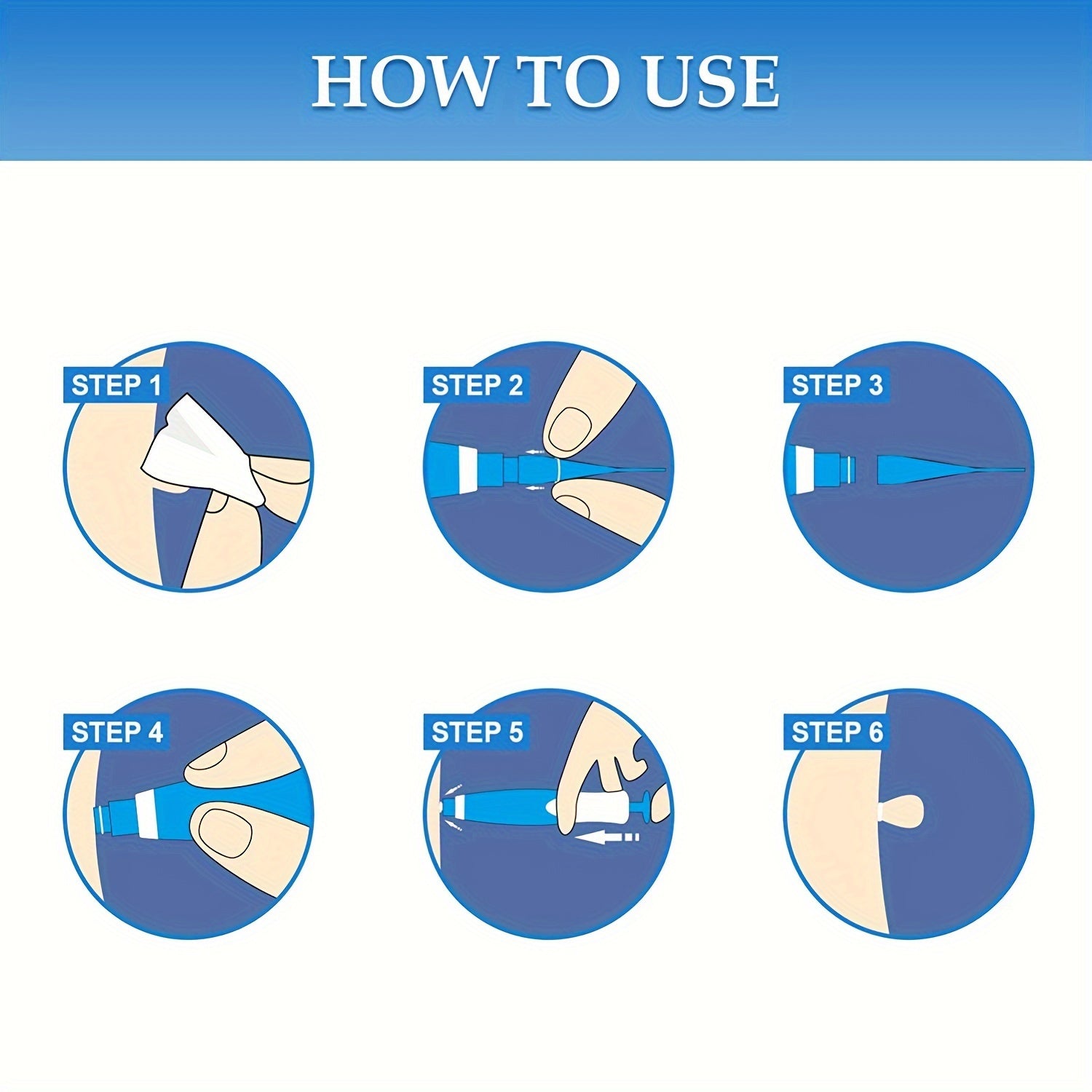 HOW TO USE

STEP 1

STEP 2

STEP 3

STEP 4

STEP 5

STEP 6