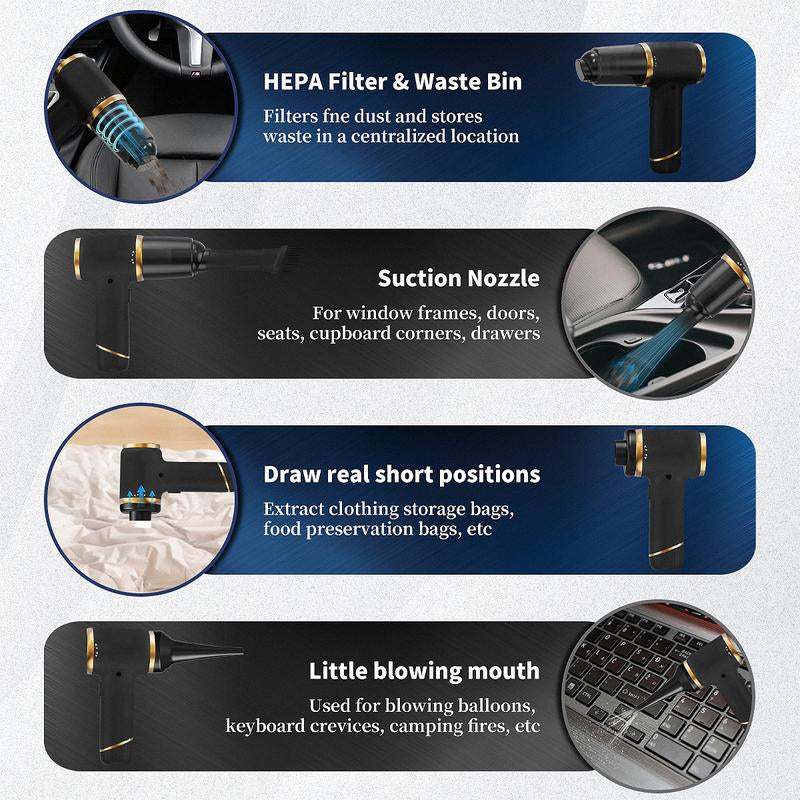 HEPA Filter & Waste Bin

Filters fne dust and stores waste in a centralized location

Suction Nozzle

For window frames, doors, seats, cupboard corners, drawers

Draw real short positions

Extract clothing storage bags, food preservation bags, etc

Little blowing mouth

Used for blowing balloons, keyboard crevices, camping fires, etc